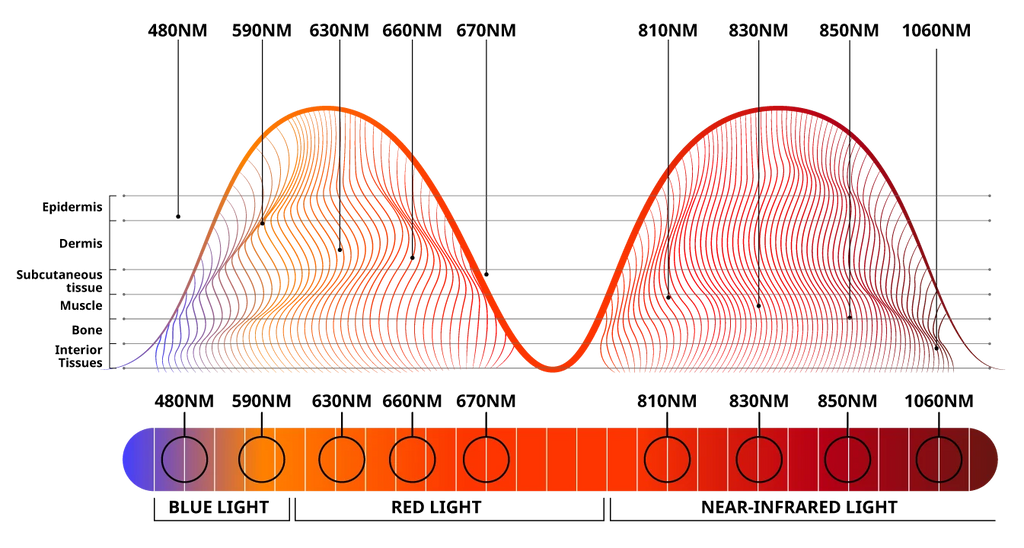 480NM 590NM 630NM 660NM 670NM 810NM 830NM 850NM 1060NM

Epidermis
Dermis
Subcutaneous tissue
Muscle
Bone
Interior Tissues

480NM 590NM 630NM 660NM 670NM 810NM 830NM 850NM 1060NM

BLUE LIGHT
RED LIGHT
NEAR-INFRARED LIGHT