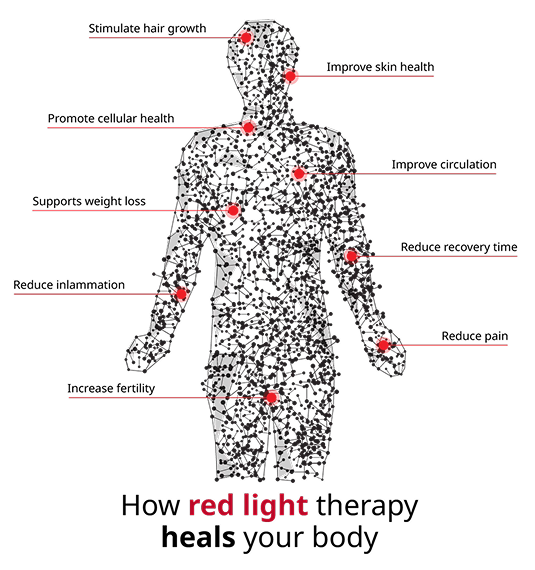 Stimulate hair growth

Improve skin health

Promote cellular health

Improve circulation

Supports weight loss

Reduce recovery time

Reduce inlammation

Reduce pain

Increase fertility

How red light therapy heals your body